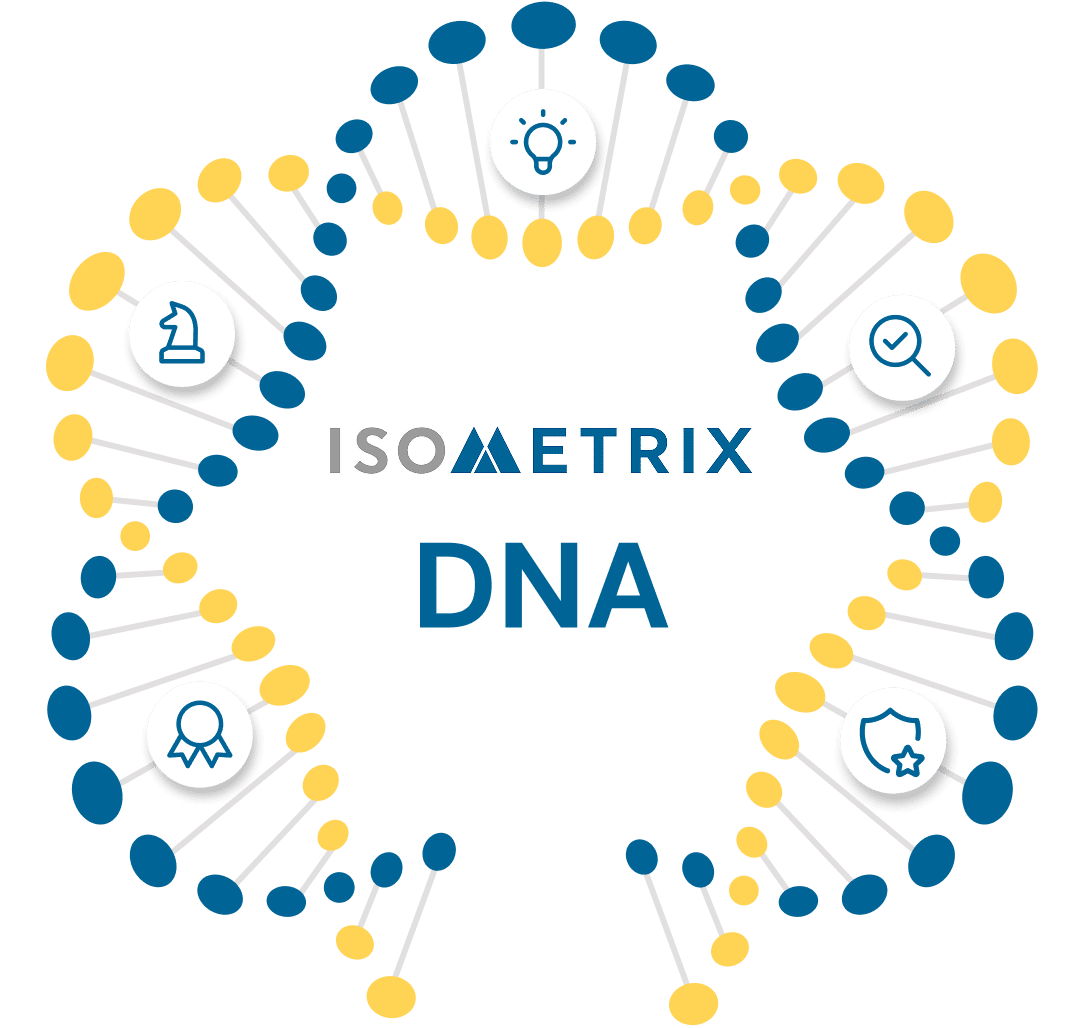 ISOMETRIX

DNA