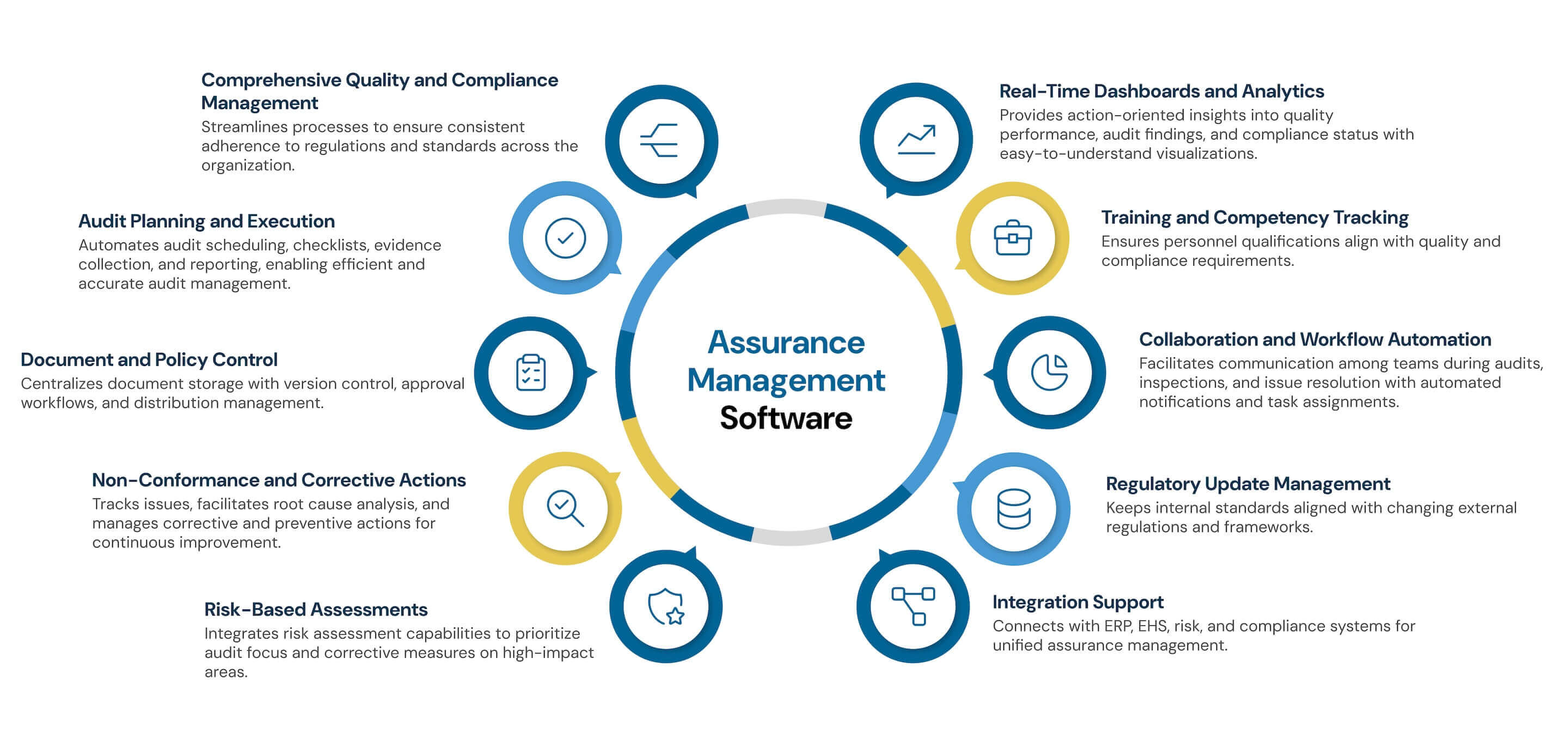 Comprehensive Quality and Compliance Management
Streamlines processes to ensure consistent adherence to regulations and standards across the organization.

Audit Planning and Execution
Automates audit scheduling, checklists, evidence collection, and reporting, enabling efficient and accurate audit management.

Document and Policy Control
Centralizes document storage with version control, approval workflows, and distribution management.

Non-Conformance and Corrective Actions
Tracks issues, facilitates root cause analysis, and manages corrective and preventive actions for continuous improvement.

Risk-Based Assessments
Integrates risk assessment capabilities to prioritize audit focus and corrective measures on high-impact areas.

Assurance Management Software

Real-Time Dashboards and Analytics
Provides action-oriented insights into quality performance, audit findings, and compliance status with easy-to-understand visualizations.

Training and Competency Tracking
Ensures personnel qualifications align with quality and compliance requirements.

Collaboration and Workflow Automation
Facilitates communication among teams during audits, inspections, and issue resolution with automated notifications and task assignments.

Regulatory Update Management
Keeps internal standards aligned with changing external regulations and frameworks.

Integration Support
Connects with ERP, EHS, risk, and compliance systems for unified assurance management.